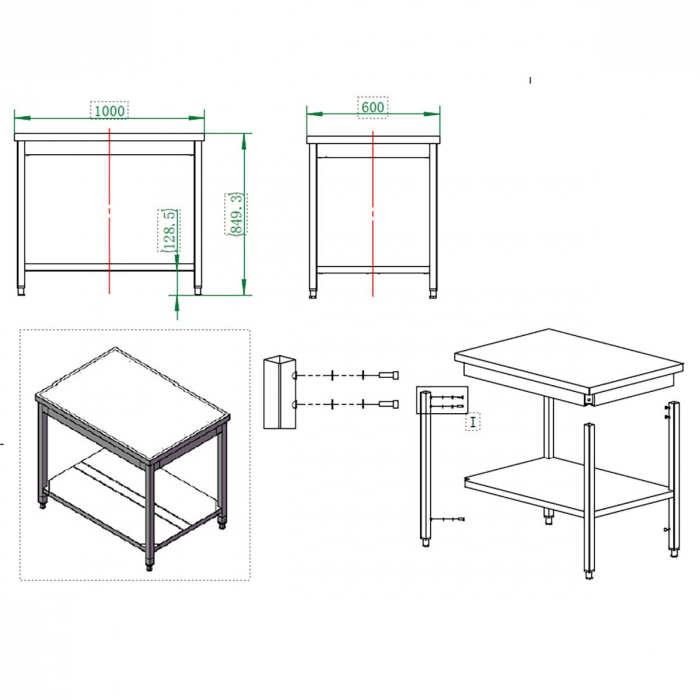 1000

(128.5)

(849.3)

600

I