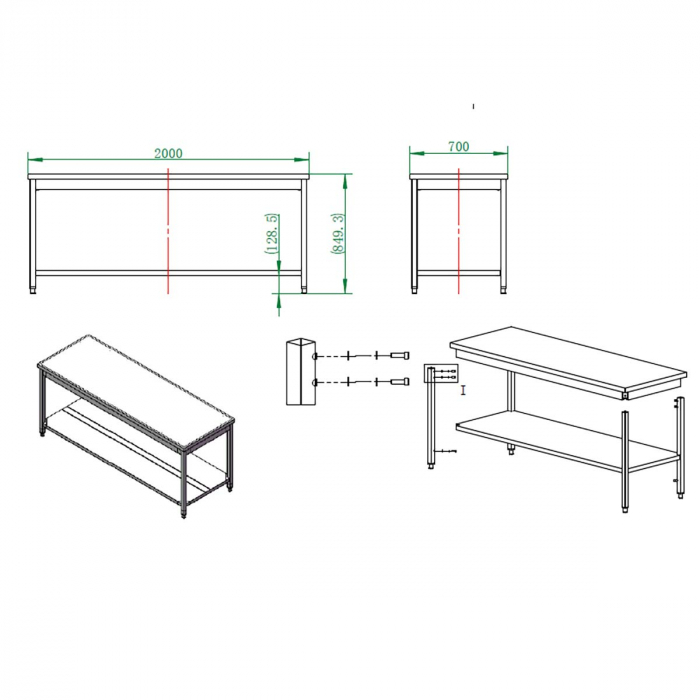 2000

(128.5)

(849.3)

700

I