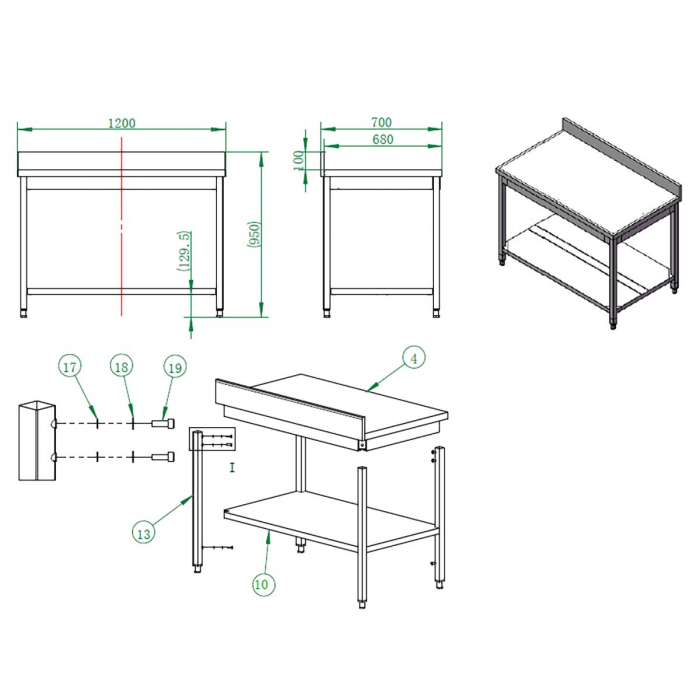 1200
(129.5)
(950)
700
680
100
17
18
19
4
I
13
10