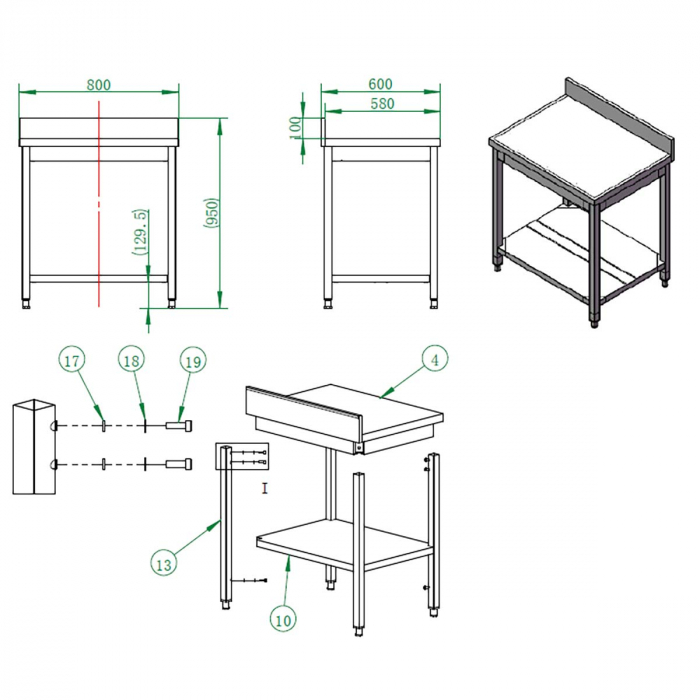 800
(129.5)
(950)
600
580
100
17
18
19
4
I
13
10