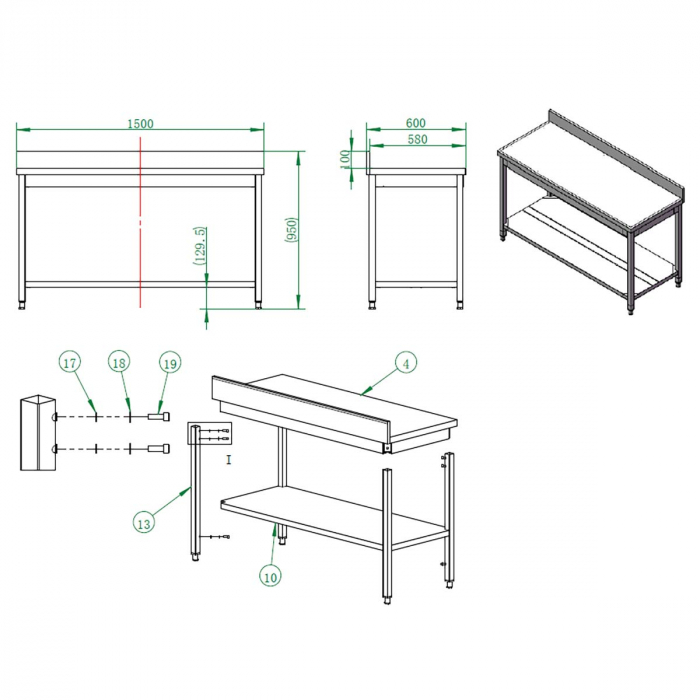 1500

(129.5)

(950)

600

580

100

17

18

19

4

I

13

10