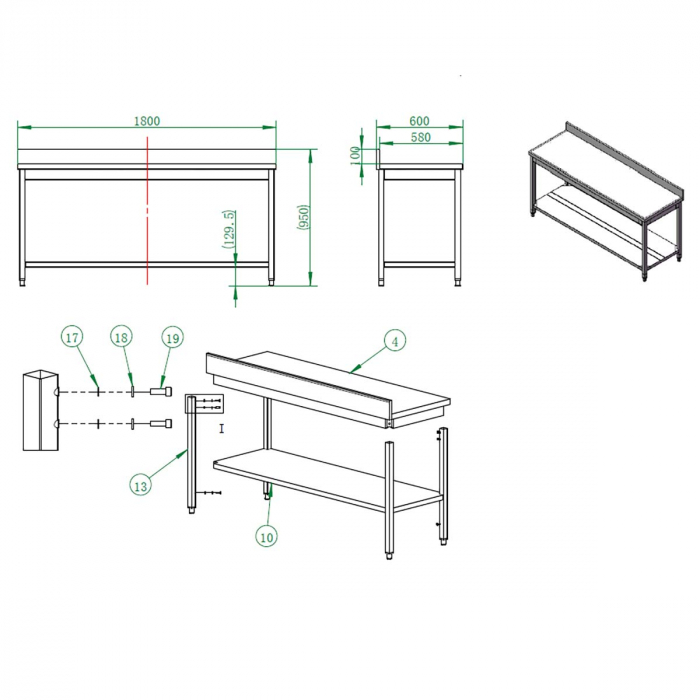 1800

(129.5)

(950)

600

580

100

17

18

19

4

I

13

10