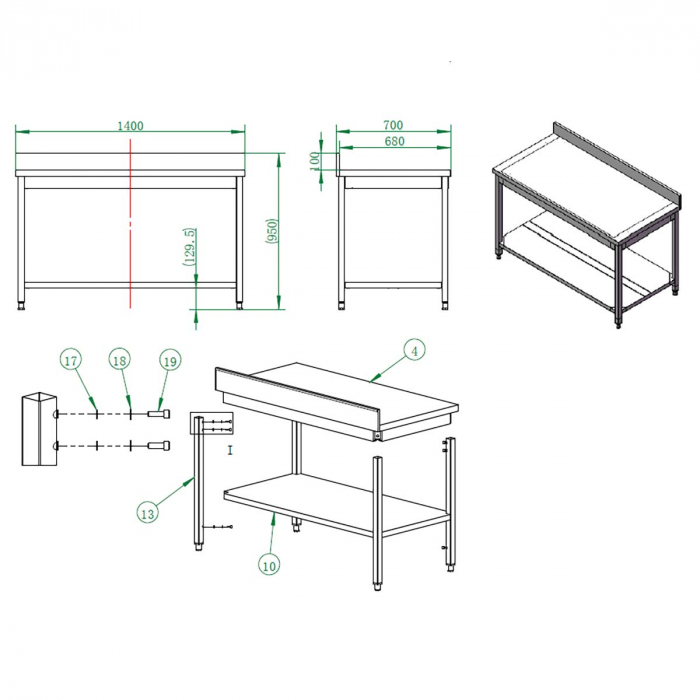 1400
(129.5)
(950)
700
680
100
17
18
19
4
I
13
10