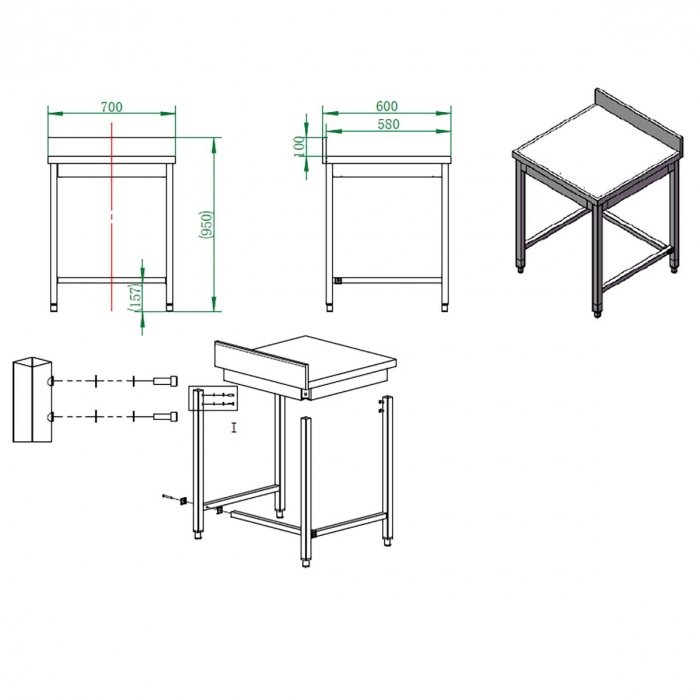 700

(950)

(157)

600

580

100

I