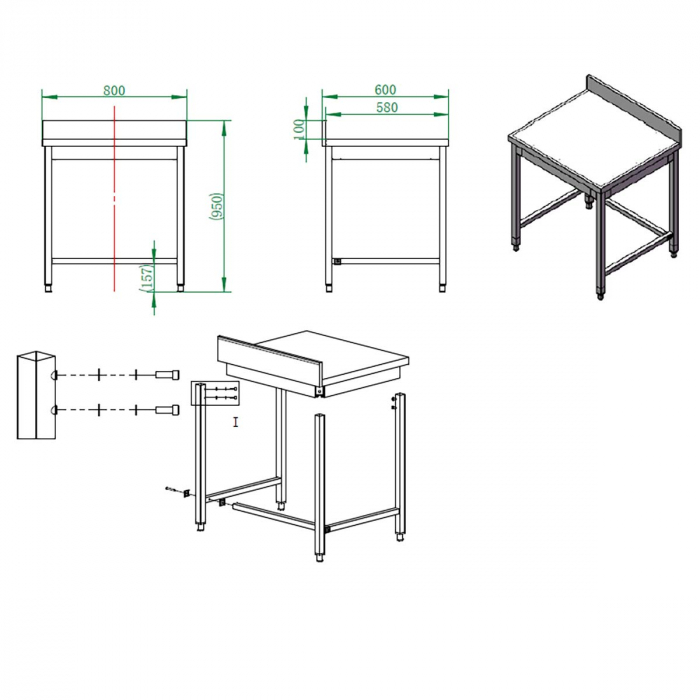 800

(950)

(157)

600

580

100

I