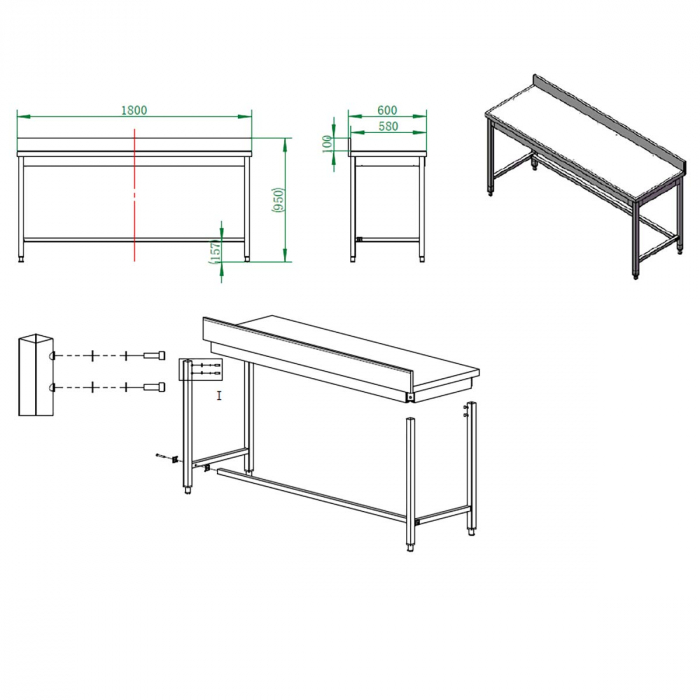 1800

(950)

(157)

600

580

100

I