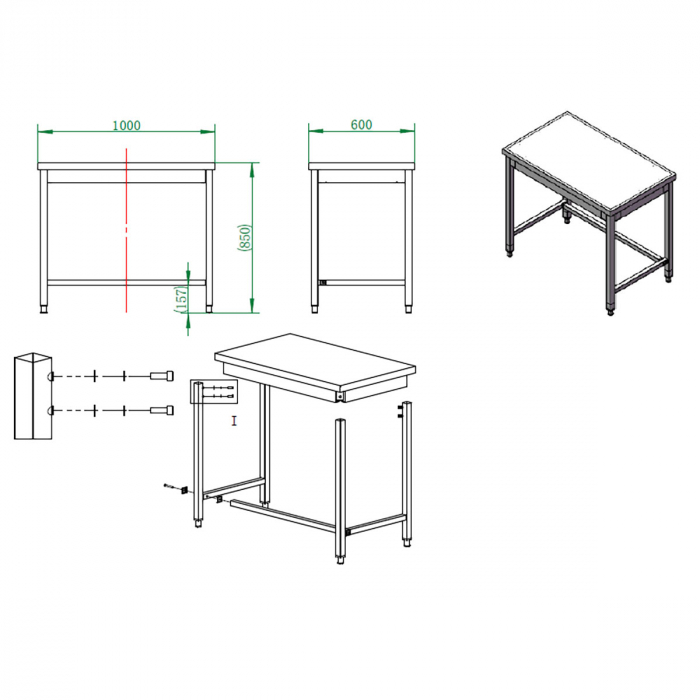 1000

600

(850)

(157)

I