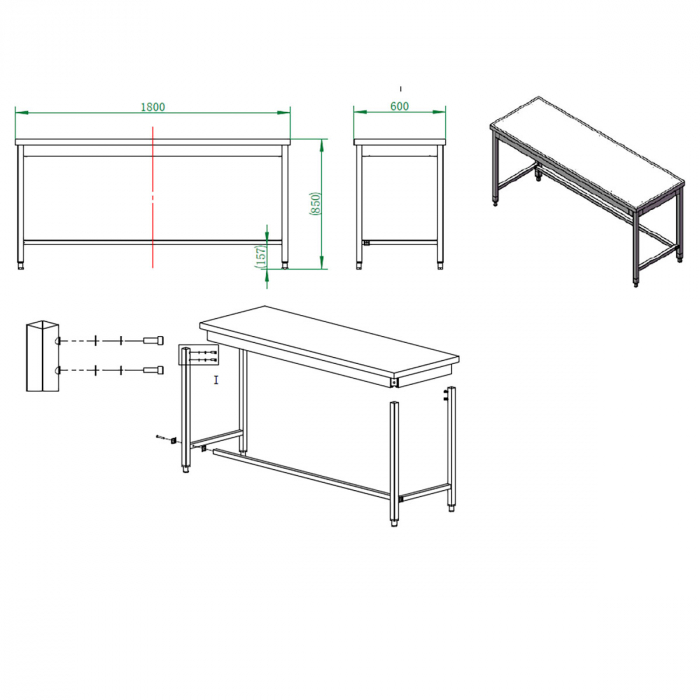 1800

600

(850)

(157)

I