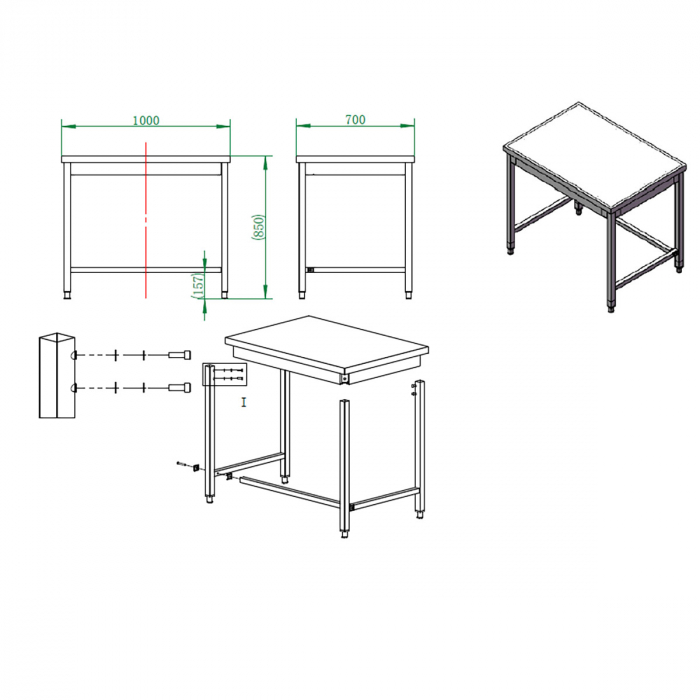 1000

700

(850)

(157)

I