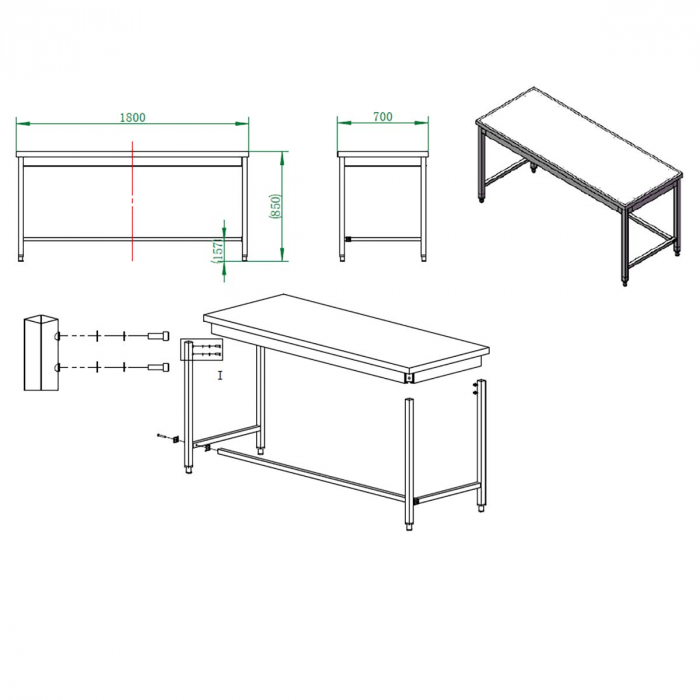 1800

700

(850)

(157)

I