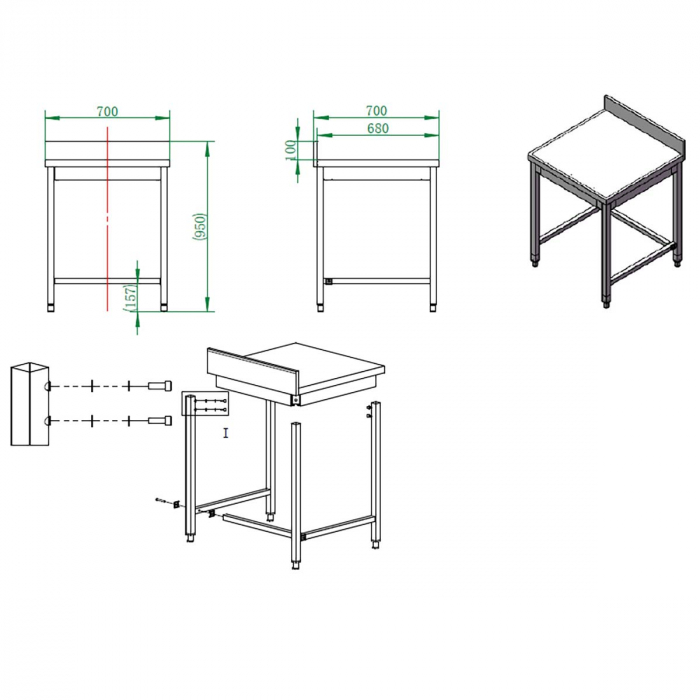 700

(950)

(157)

700

680

100

I