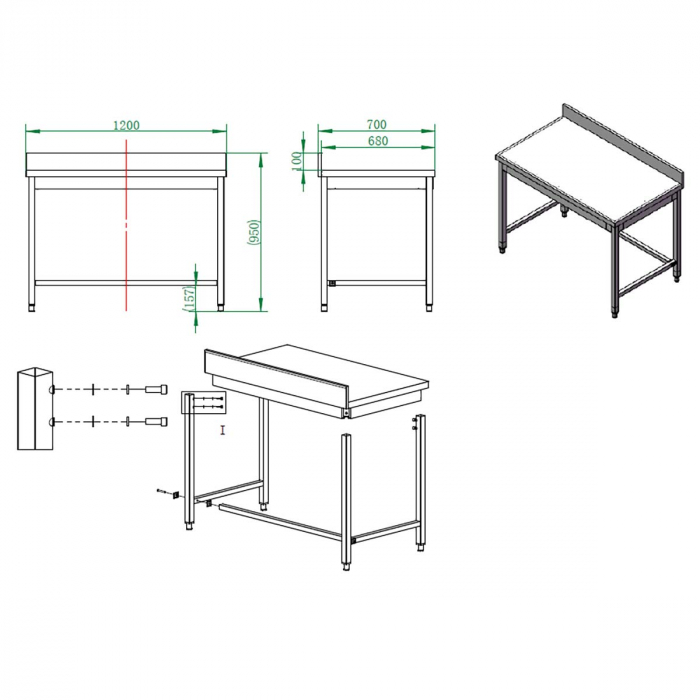 1200

(950)

(157)

700

680

100

I