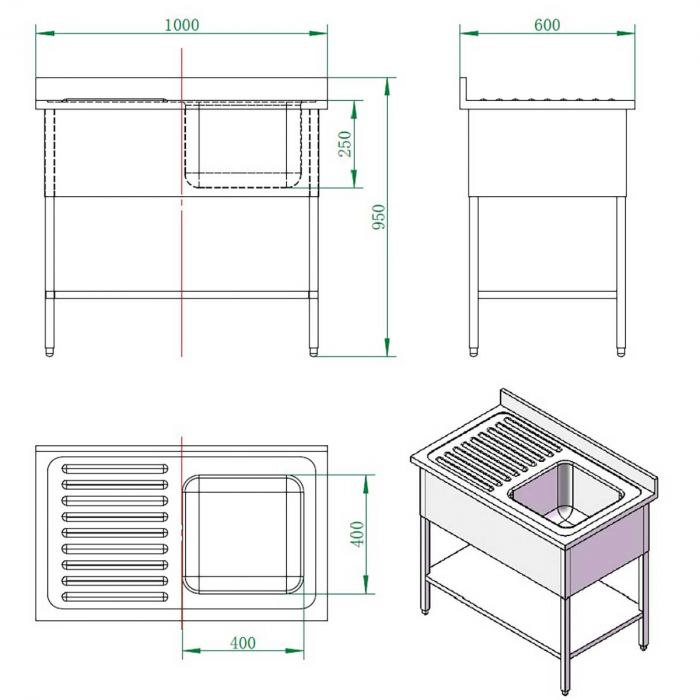 1000

600

250

950

400

400