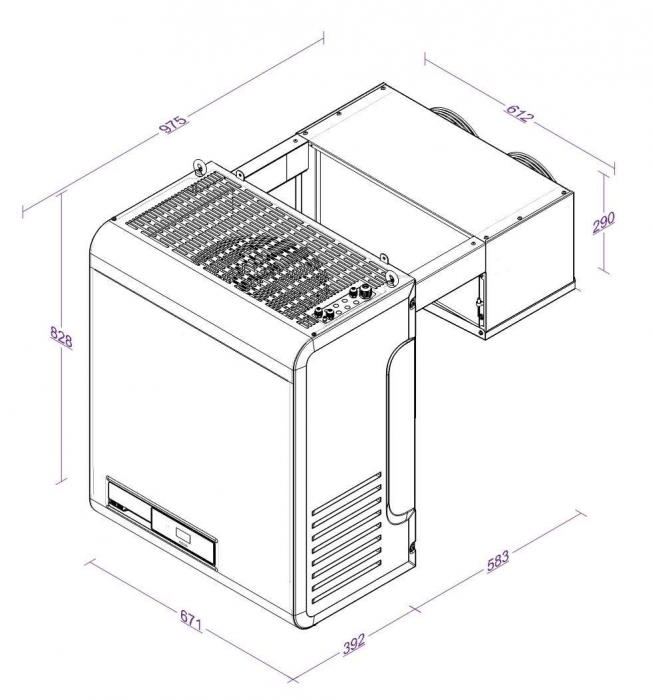 975

612

290

828

583

671

392