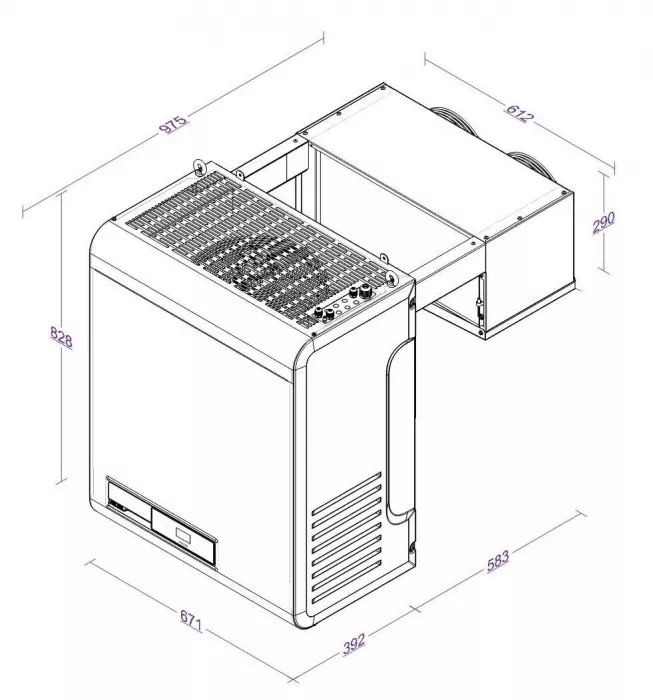 975
612
290
828
583
671
392