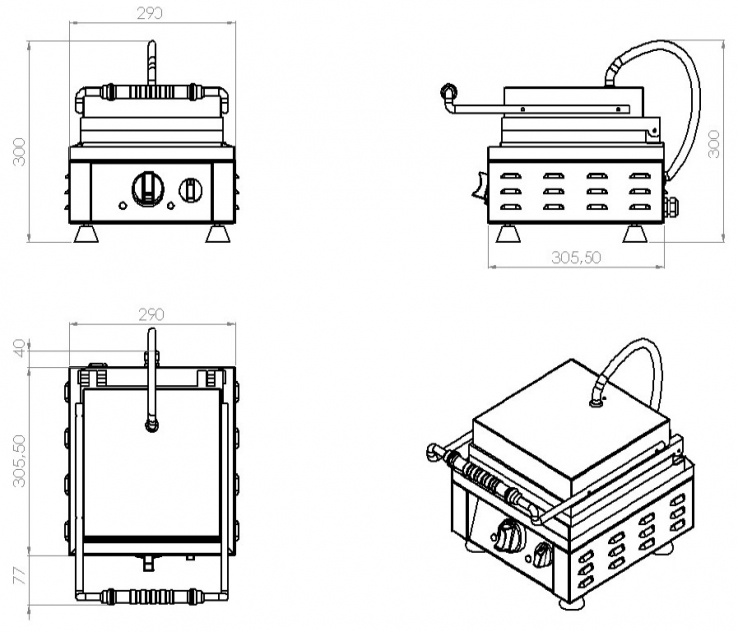 290

300

300

305,50

290

40

305,50

77