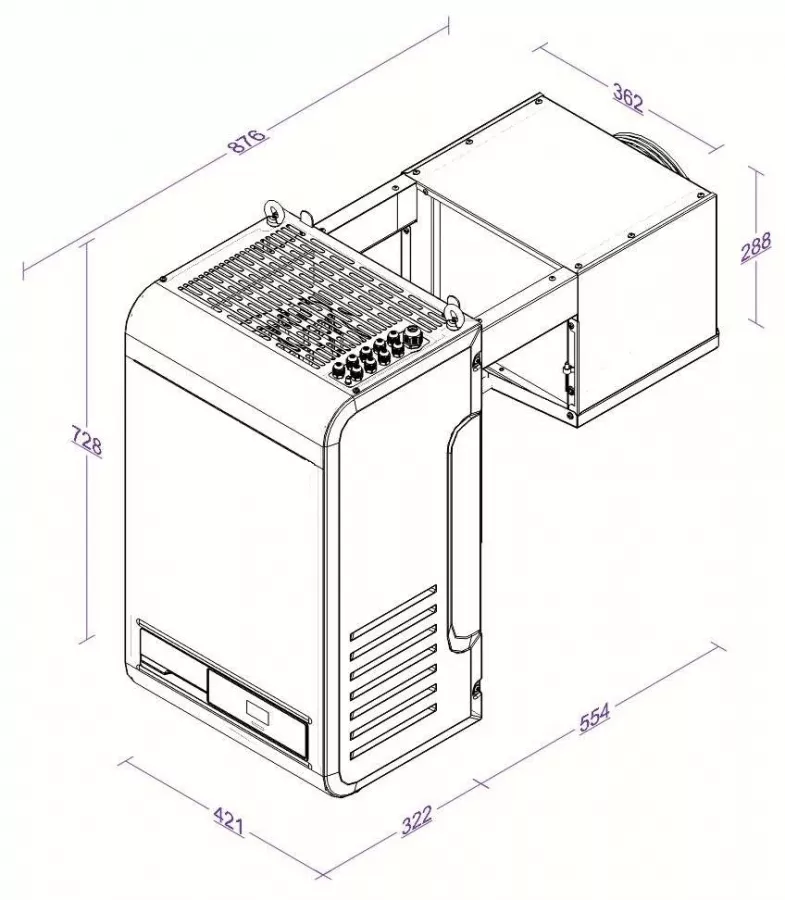 876
362
288
728
554
421
322