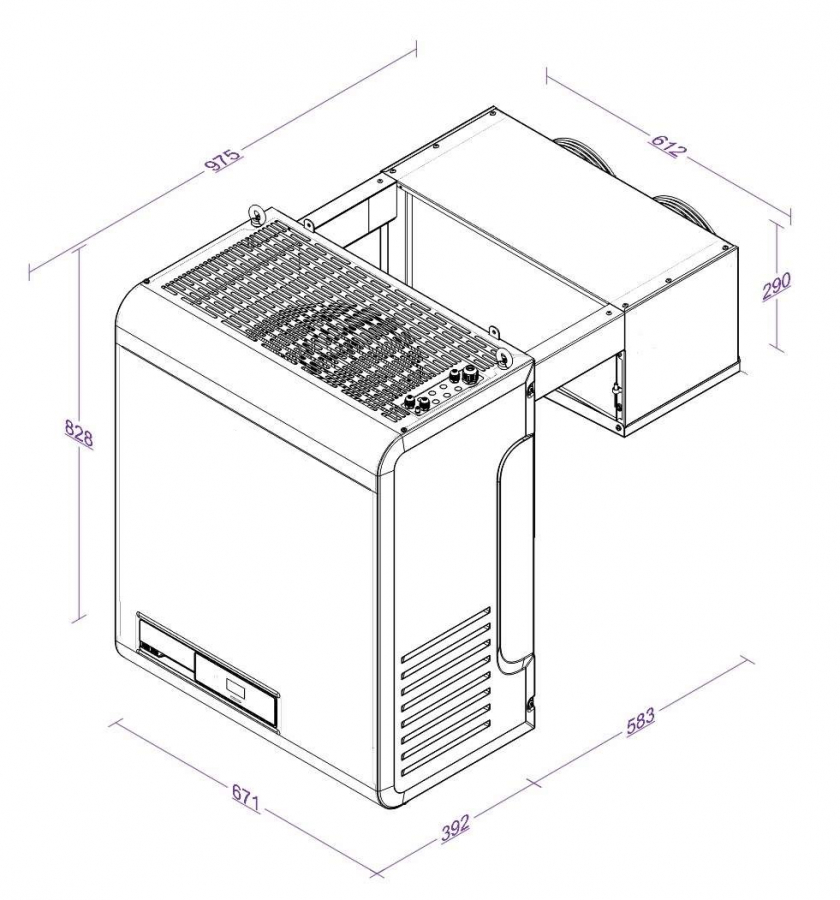 975
612
290
828
583
671
392