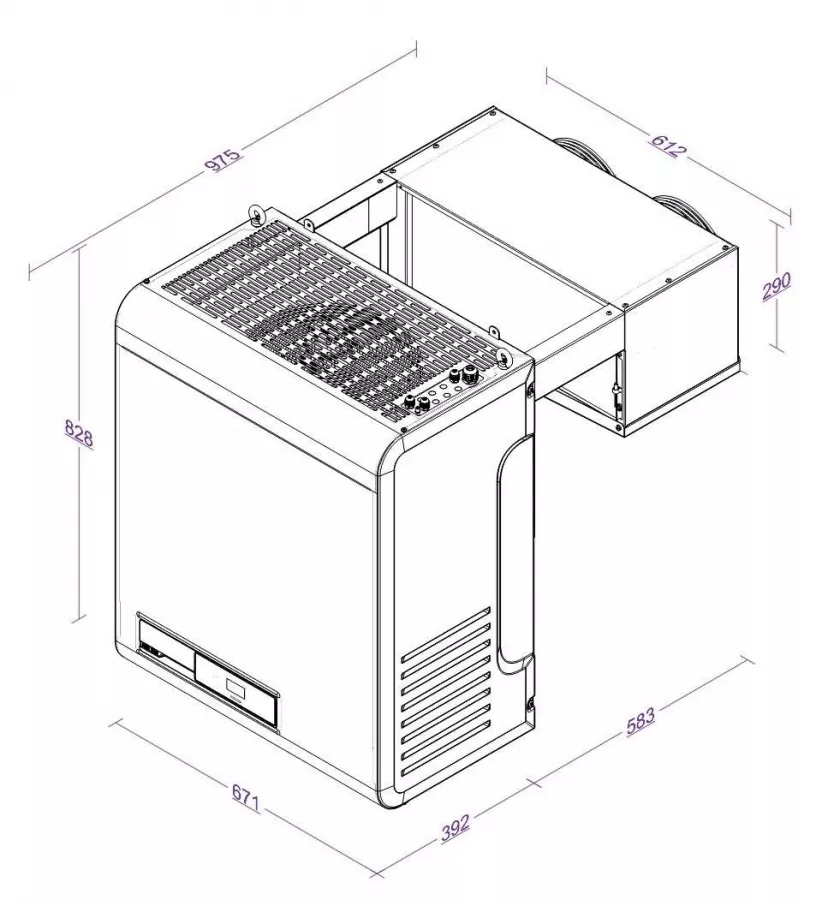 975

612

290

828

583

671

392