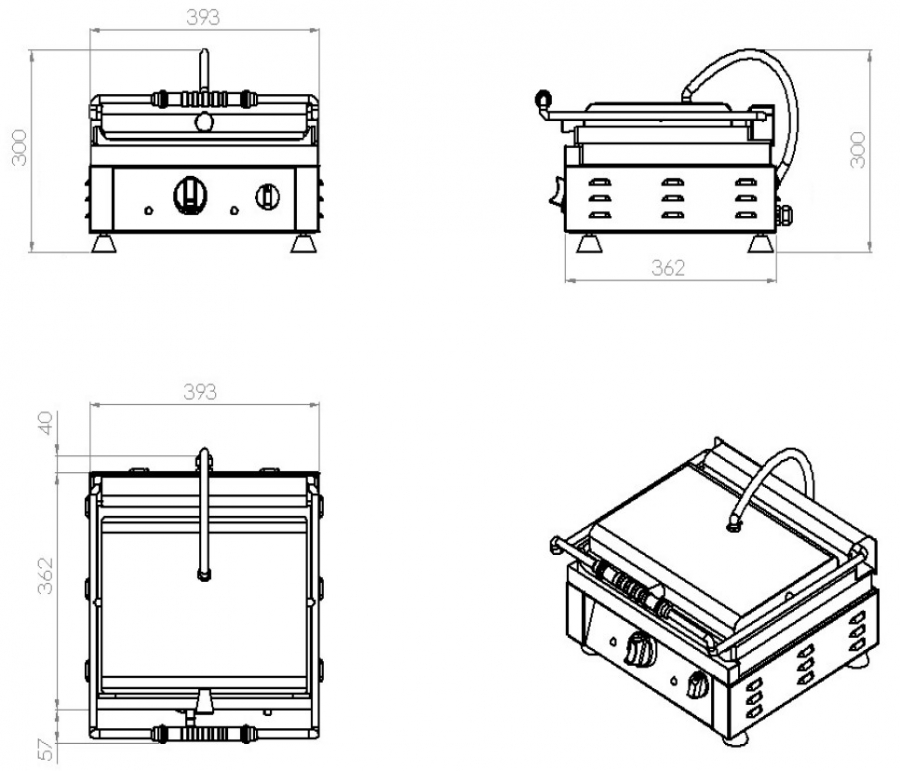 393

300

300

362

393

40

362

57