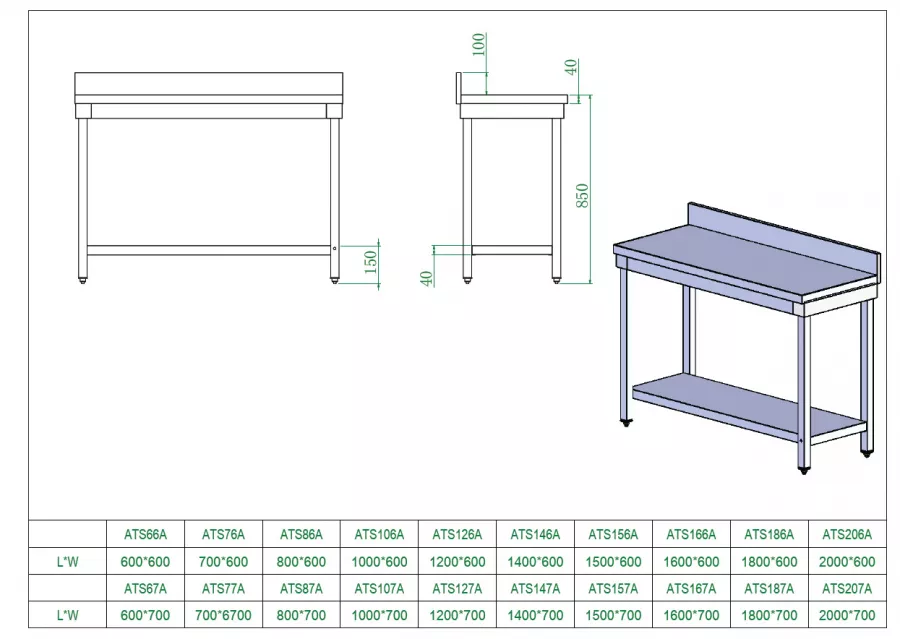 100

40

850

150

40

|  | ATS66A | ATS76A | ATS86A | ATS106A | ATS126A | ATS146A | ATS156A | ATS166A | ATS186A | ATS206A |
|---|---|---|---|---|---|---|---|---|---|---|
| L*W | 600*600 | 700*600 | 800*600 | 1000*600 | 1200*600 | 1400*600 | 1500*600 | 1600*600 | 1800*600 | 2000*600 |
|  | ATS67A | ATS77A | ATS87A | ATS107A | ATS127A | ATS147A | ATS157A | ATS167A | ATS187A | ATS207A |
| L*W | 600*700 | 700*6700 | 800*700 | 1000*700 | 1200*700 | 1400*700 | 1500*700 | 1600*700 | 1800*700 | 2000*700 |